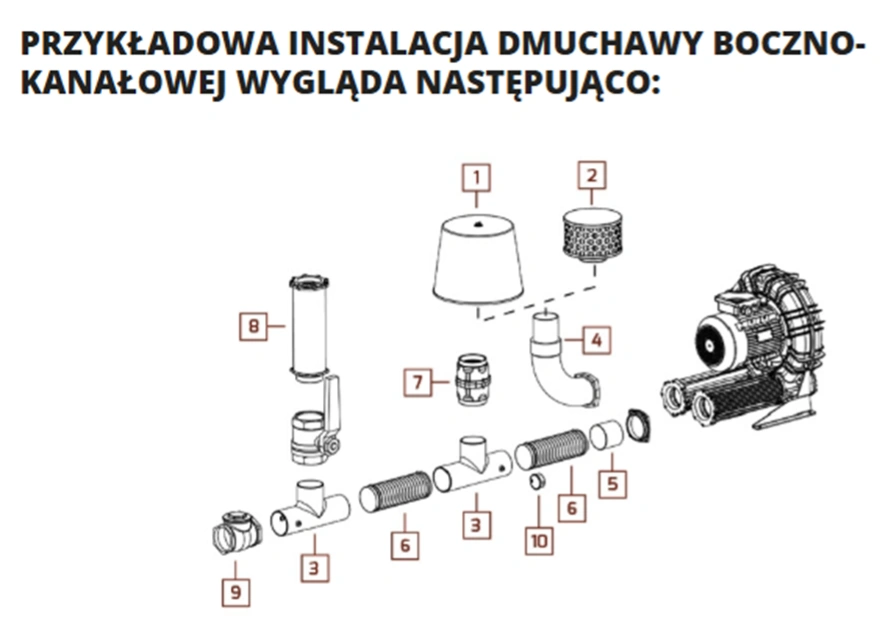 PRZYKŁADOWA INSTALACJA DMUCHAWY BOCZNO-KANAŁOWEJ WYGLĄDA NASTĘPUJĄCO:

1
2
8
4
7
5
6
3
10
6
3
9