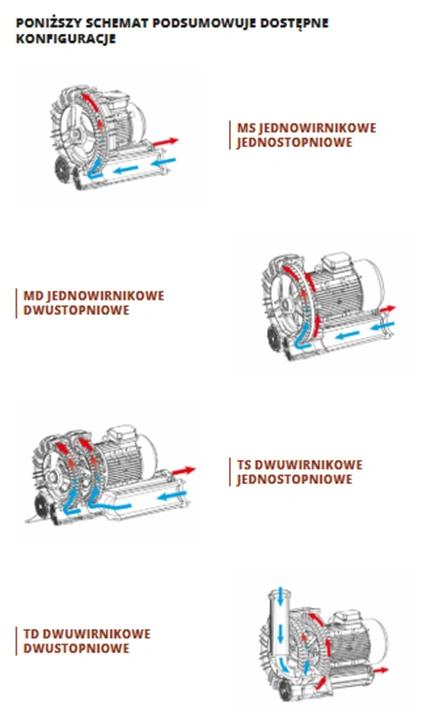 PONIŻSZY SCHEMAT PODSUMOWUJE DOSTĘPNE KONFIGURACJE

MS JEDNOWIRNIKOWE JEDNOSTOPNIOWE

MD JEDNOWIRNIKOWE DWUSTOPNIOWE

TS DWUWIRNIKOWE JEDNOSTOPNIOWE

TD DWUWIRNIKOWE DWUSTOPNIOWE